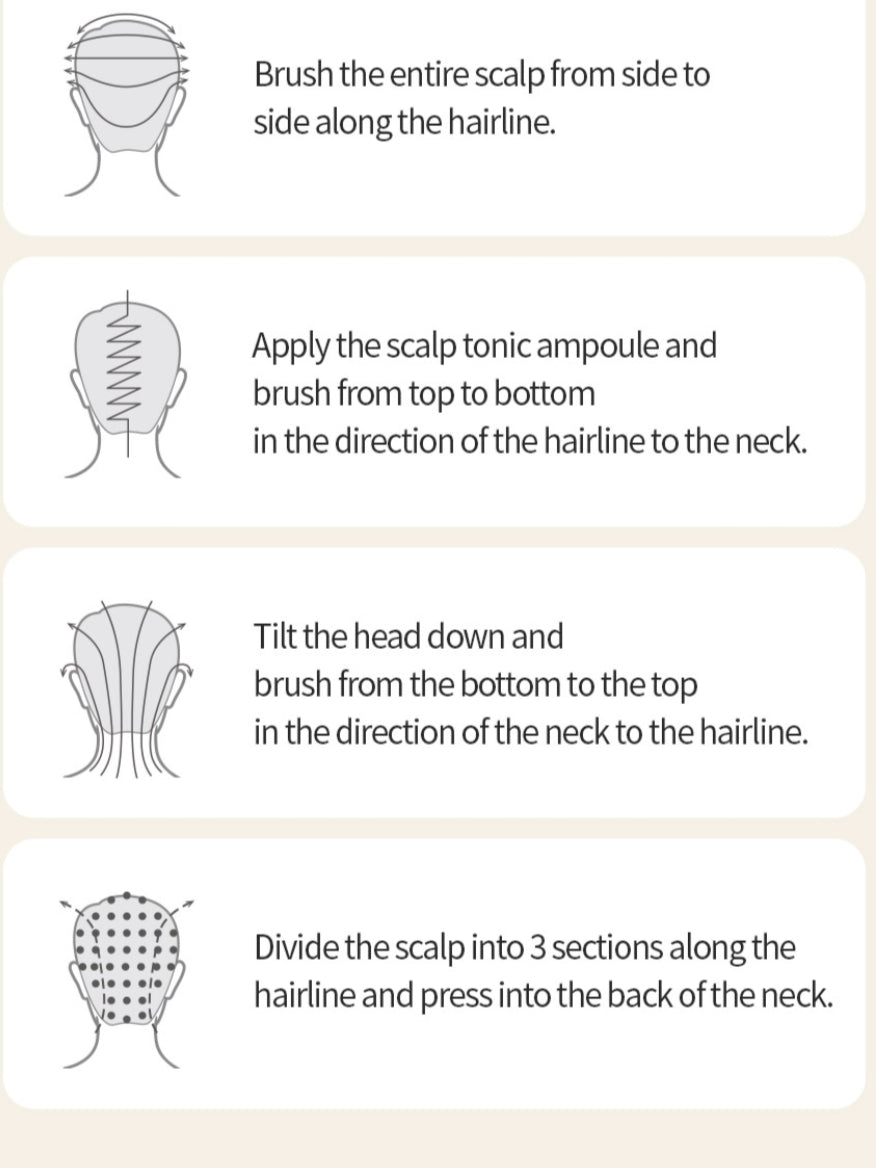 Brush the entire scalp from side to side along the hairline.

Apply the scalp tonic ampoule and brush from top to bottom in the direction of the hairline to the neck.

Tilt the head down and brush from the bottom to the top in the direction of the neck to the hairline.

Divide the scalp into 3 sections along the hairline and press into the back of the neck.