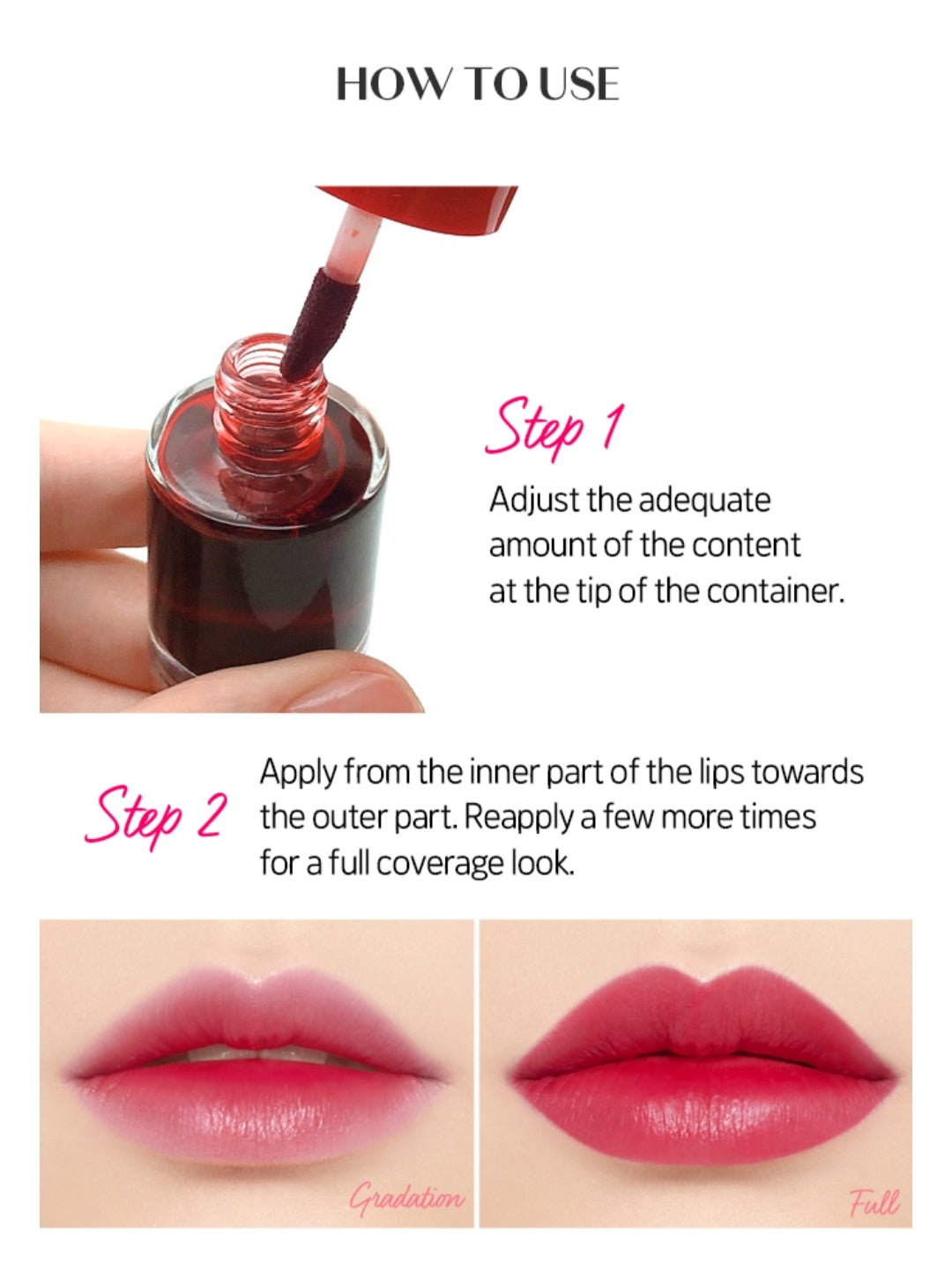 HOW TO USE

Step 1
Adjust the adequate amount of the content at the tip of the container.

Step 2
Apply from the inner part of the lips towards the outer part. Reapply a few more times for a full coverage look.

Gradation

Full