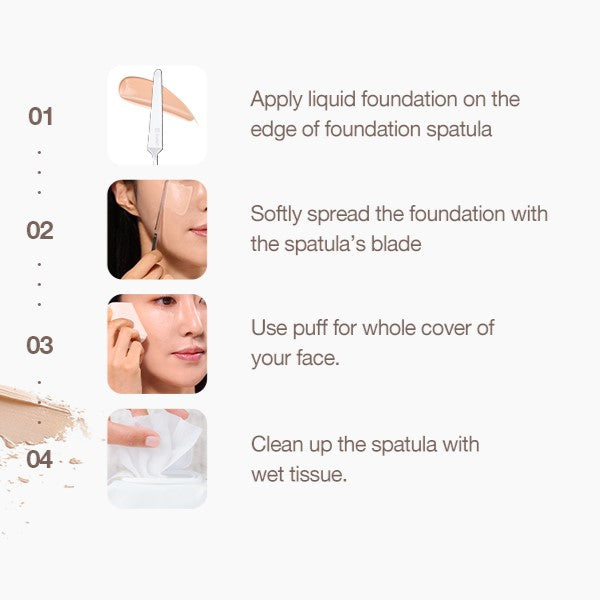 01

Apply liquid foundation on the edge of foundation spatula

02

Softly spread the foundation with the spatula's blade

03

Use puff for whole cover of your face.

04

Clean up the spatula with wet tissue.