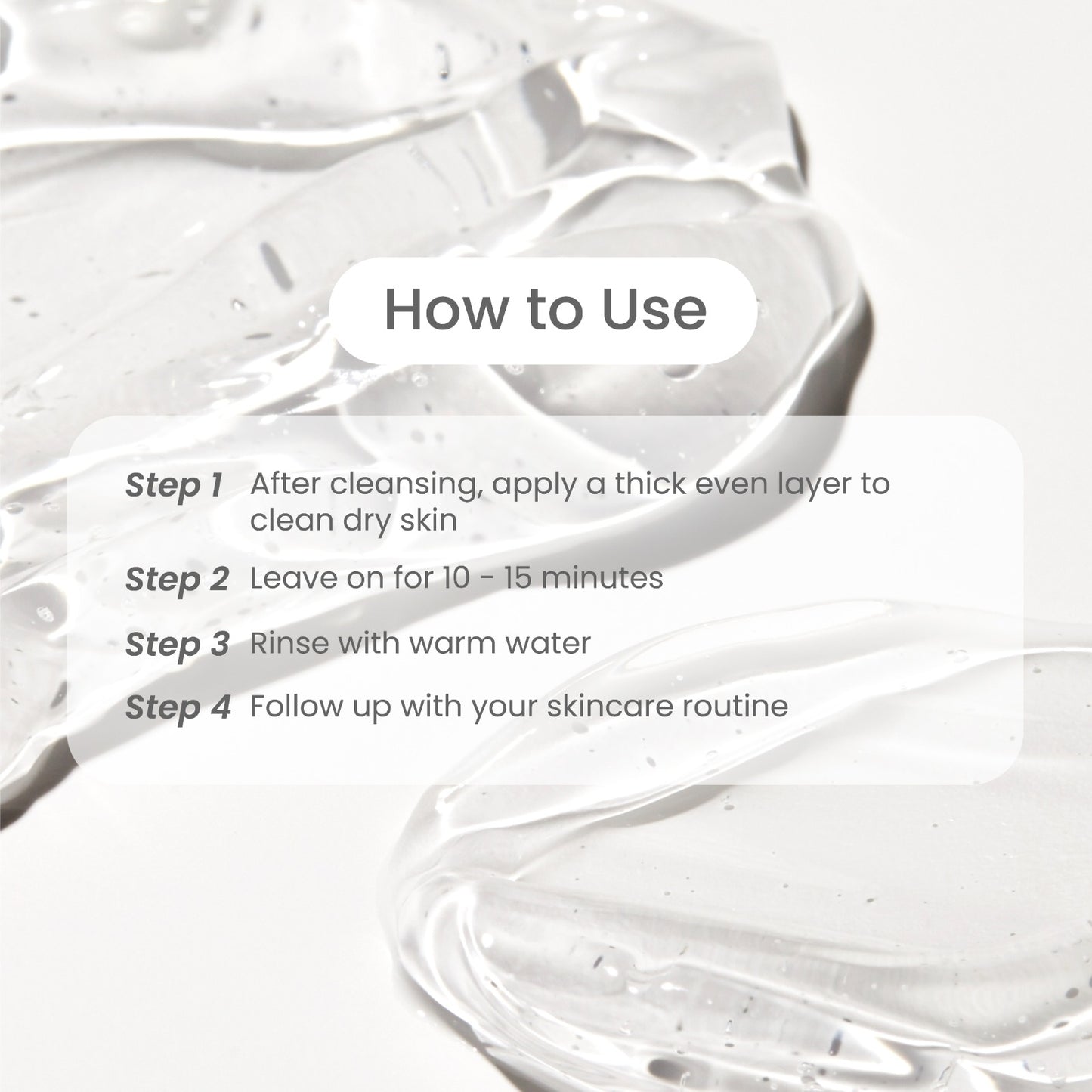 How to Use

Step 1 After cleansing, apply a thick even layer to clean dry skin

Step 2 Leave on for 10 - 15 minutes

Step 3 Rinse with warm water

Step 4 Follow up with your skincare routine