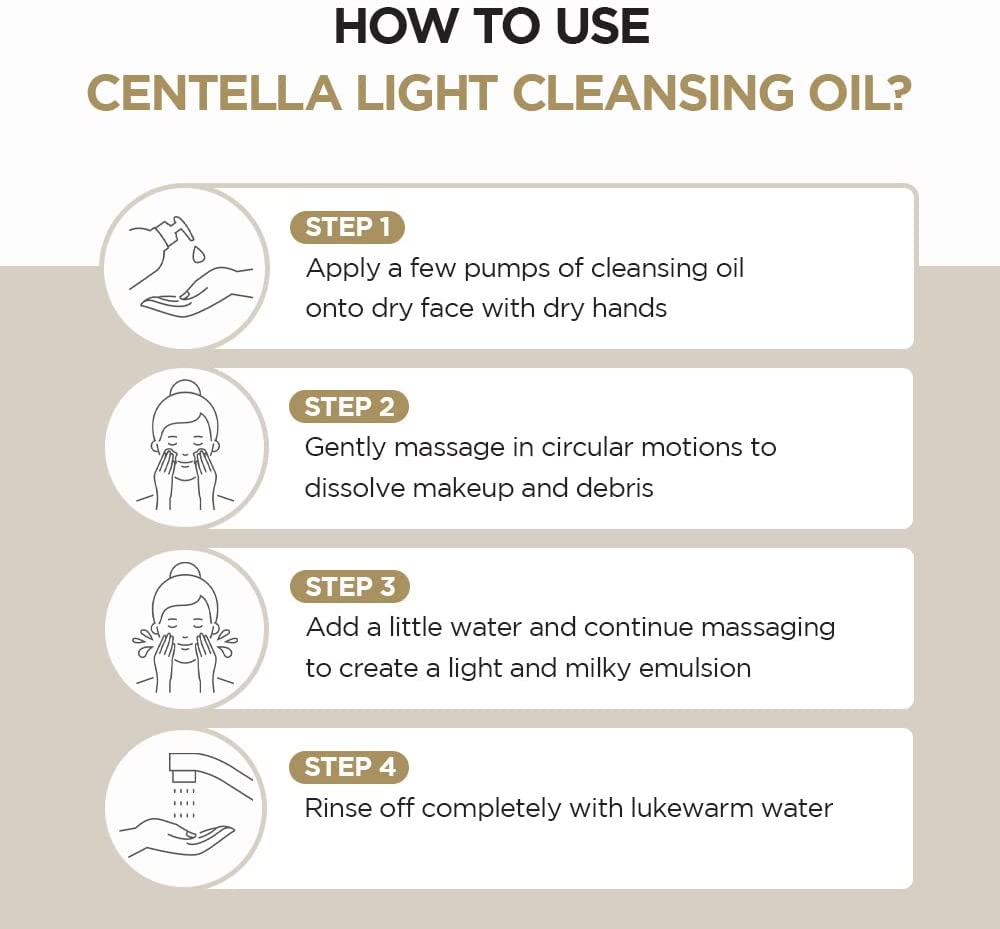 HOW TO USE
CENTELLA LIGHT CLEANSING OIL?

STEP 1
Apply a few pumps of cleansing oil onto dry face with dry hands

STEP 2
Gently massage in circular motions to dissolve makeup and debris

STEP 3
Add a little water and continue massaging to create a light and milky emulsion

STEP 4
Rinse off completely with lukewarm water