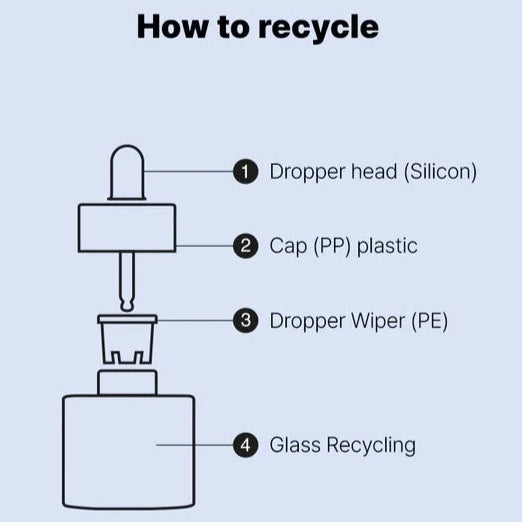 How to recycle

1 Dropper head (Silicon)

2 Cap (PP) plastic

3 Dropper Wiper (PE)

4 Glass Recycling