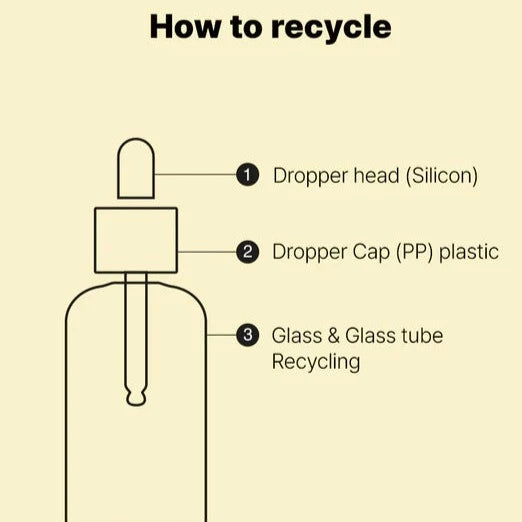 How to recycle

1 Dropper head (Silicon)

2 Dropper Cap (PP) plastic

3 Glass & Glass tube Recycling