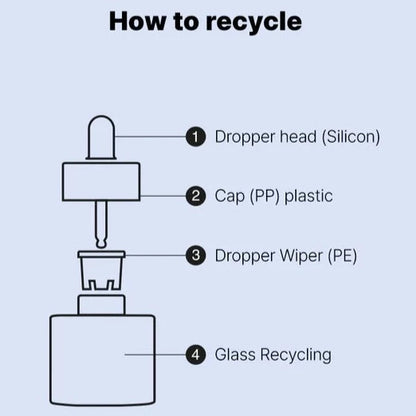 How to recycle

1 Dropper head (Silicon)

2 Cap (PP) plastic

3 Dropper Wiper (PE)

4 Glass Recycling